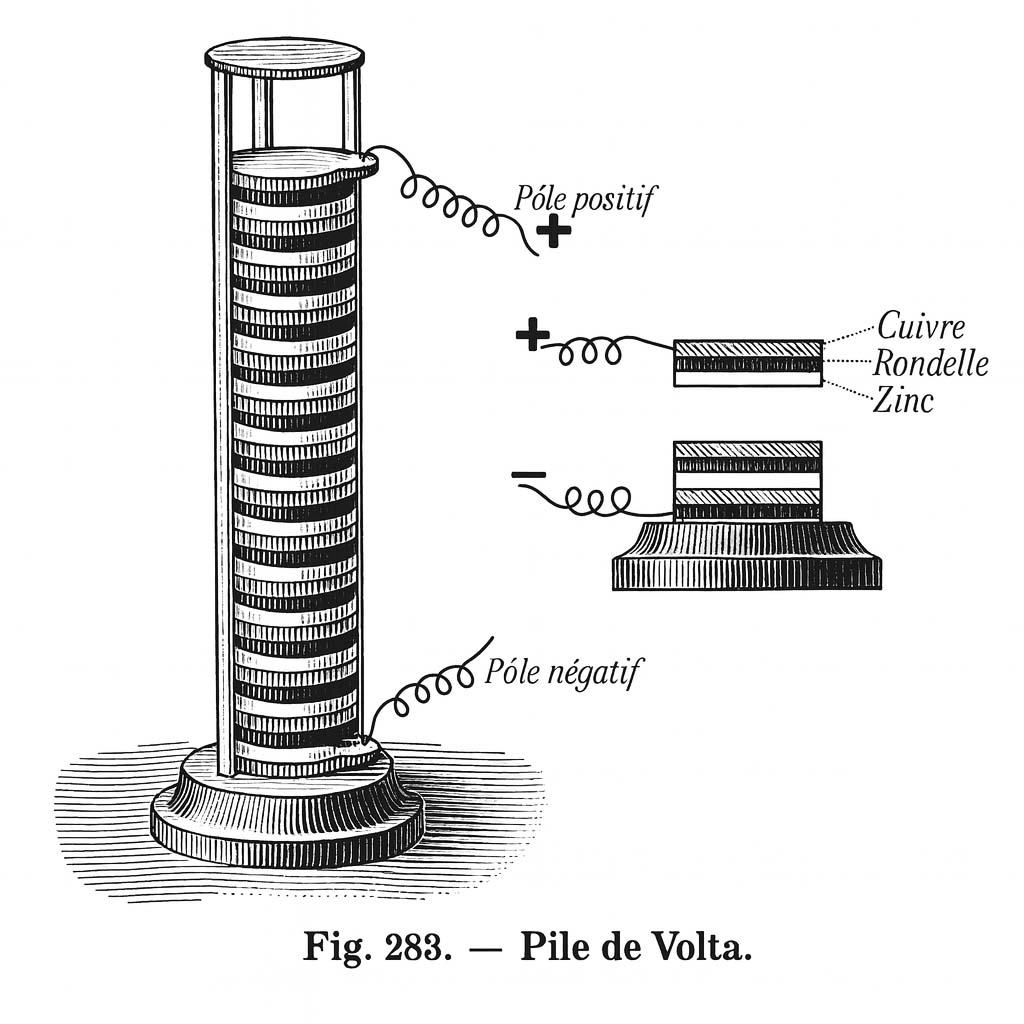 Póle positif
+

+
Cuivre
Rondelle
Zinc

−

Póle négatif

Fig. 283. — Pile de Volta.