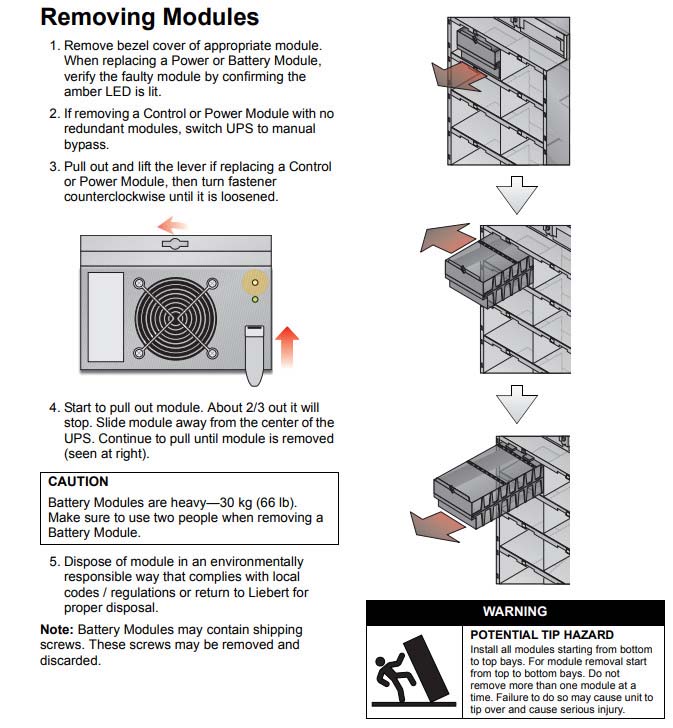 Removing Modules

1. Remove bezel cover of appropriate module. When replacing a Power or Battery Module, verify the faulty module by confirming the amber LED is lit.

2. If removing a Control or Power Module with no redundant modules, switch UPS to manual bypass.

3. Pull out and lift the lever if replacing a Control or Power Module, then turn fastener counterclockwise until it is loosened.

4. Start to pull out module. About 2/3 out it will stop. Slide module away from the center of the UPS. Continue to pull until module is removed (seen at right).

CAUTION
Battery Modules are heavy—30 kg (66 lb). Make sure to use two people when removing a Battery Module.

5. Dispose of module in an environmentally responsible way that complies with local codes / regulations or return to Liebert for proper disposal.

Note: Battery Modules may contain shipping screws. These screws may be removed and discarded.

WARNING
POTENTIAL TIP HAZARD
Install all modules starting from bottom to top bays. For module removal start from top to bottom bays. Do not remove more than one module at a time. Failure to do so may cause unit to tip over and cause serious injury.