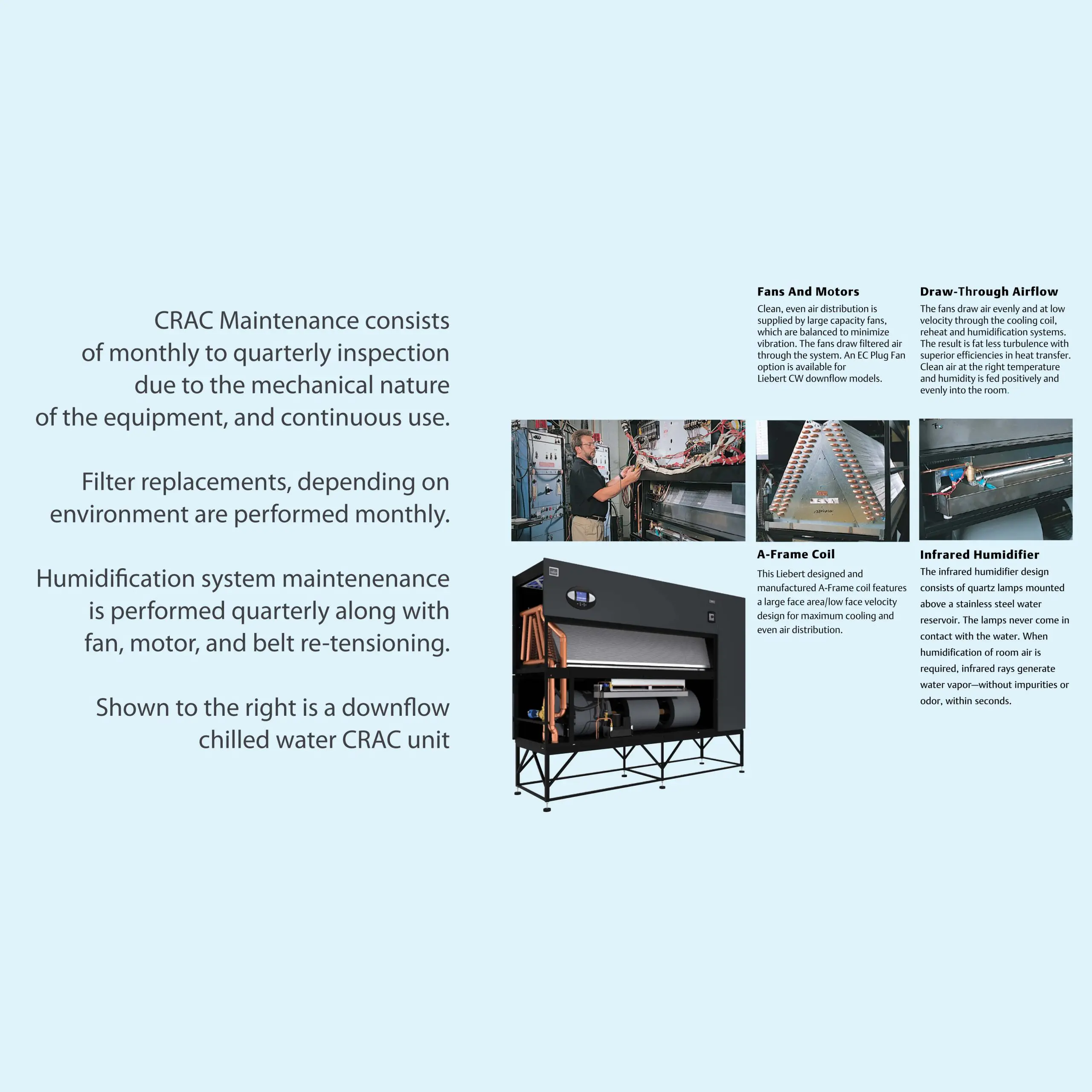 CRAC Maintenance consists of monthly to quarterly inspection due to the mechanical nature of the equipment, and continuous use.

Filter replacements, depending on environment are performed monthly.

Humidification system maintenenance is performed quarterly along with fan, motor, and belt re-tensioning.

Shown to the right is a downflow chilled water CRAC unit

Fans And Motors

Clean, even air distribution is supplied by large capacity fans, which are balanced to minimize vibration. The fans draw filtered air through the system. An EC Plug Fan option is available for Liebert CW downflow models.

Draw-Through Airflow

The fans draw air evenly and at low velocity through the cooling coil, reheat and humidification systems. The result is fat less turbulence with superior efficiencies in heat transfer. Clean air at the right temperature and humidity is fed positively and evenly into the room.

A-Frame Coil

This Liebert designed and manufactured A-Frame coil features a large face area/low face velocity design for maximum cooling and even air distribution.

Infrared Humidifier

The infrared humidifier design consists of quartz lamps mounted above a stainless steel water reservoir. The lamps never come in contact with the water. When humidification of room air is required, infrared rays generate water vapor—without impurities or odor, within seconds.